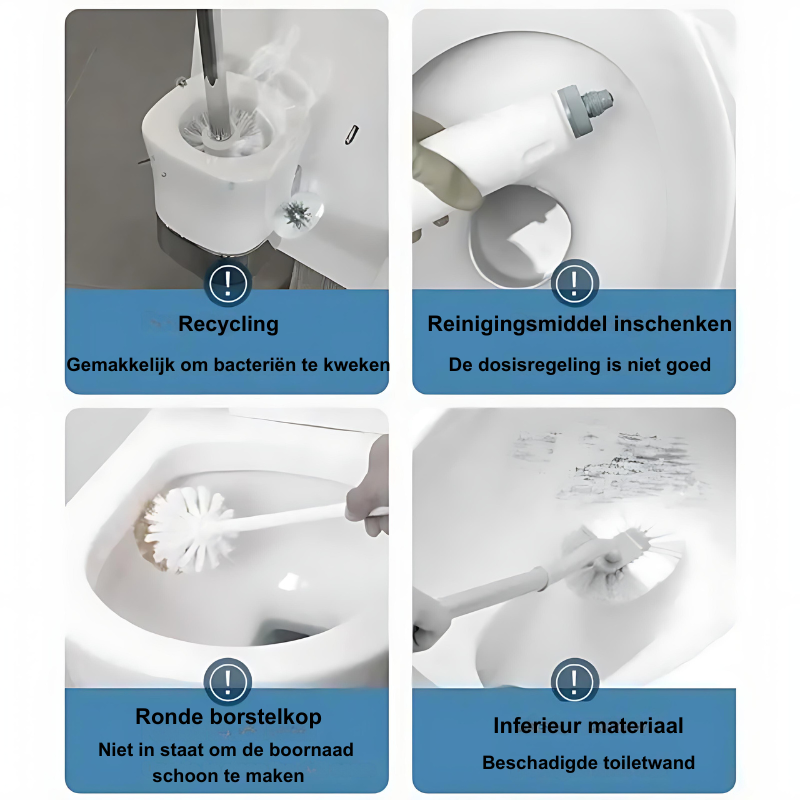 !
Recycling
Gemakkelijk om bacteriën te kweken

!
Reinigingsmiddel inschenken
De dosisregeling is niet goed

!
Ronde borstelkop
Niet in staat om de boornaad schoon te maken

!
Inferieur materiaal
Beschadigde toiletwand