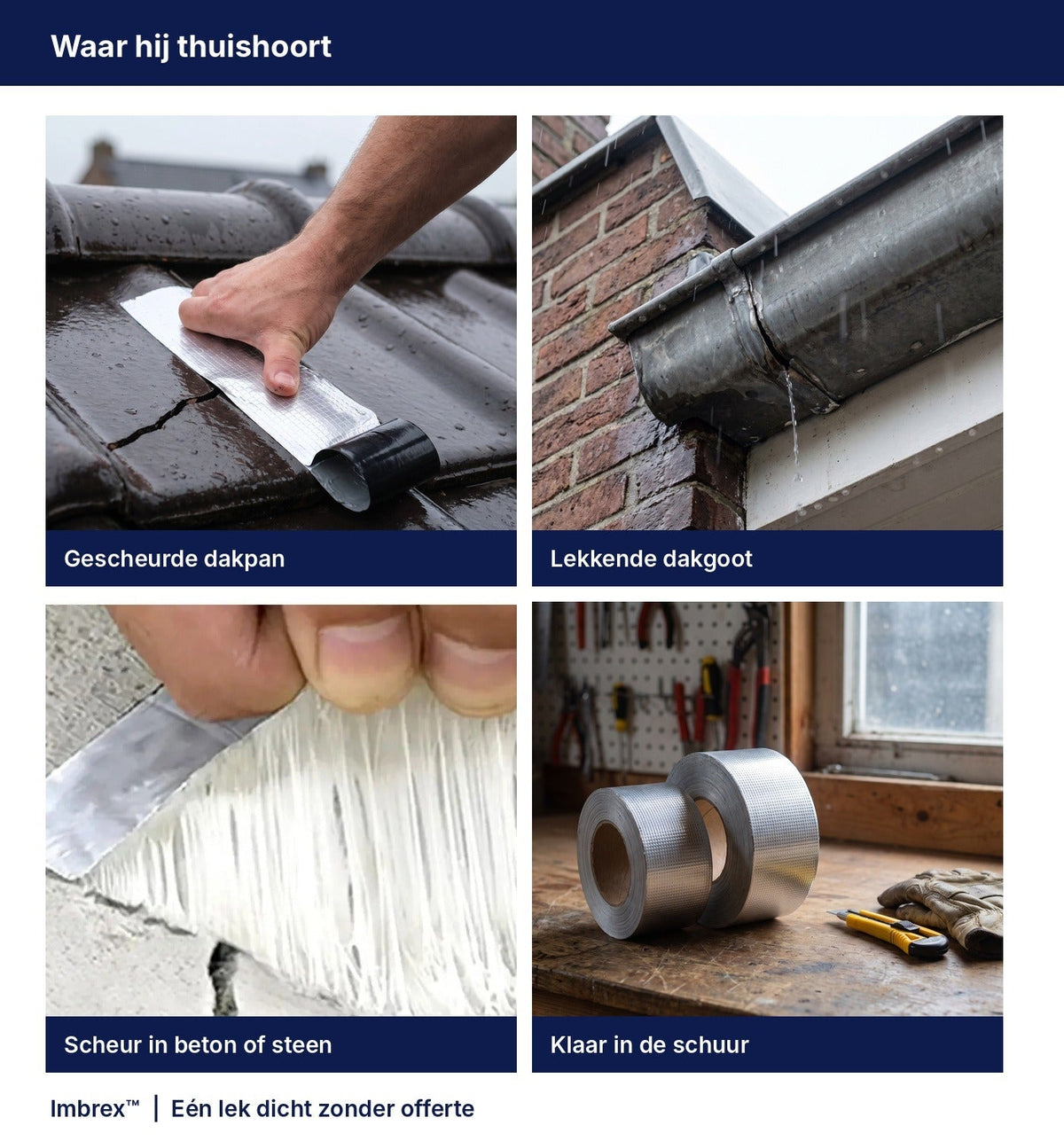 Waar hij thuishoort

Gescheurde dakpan

Lekkende dakgoot

Scheur in beton of steen

Klaar in de schuur

Imbrex™ | Eén lek dicht zonder offerte